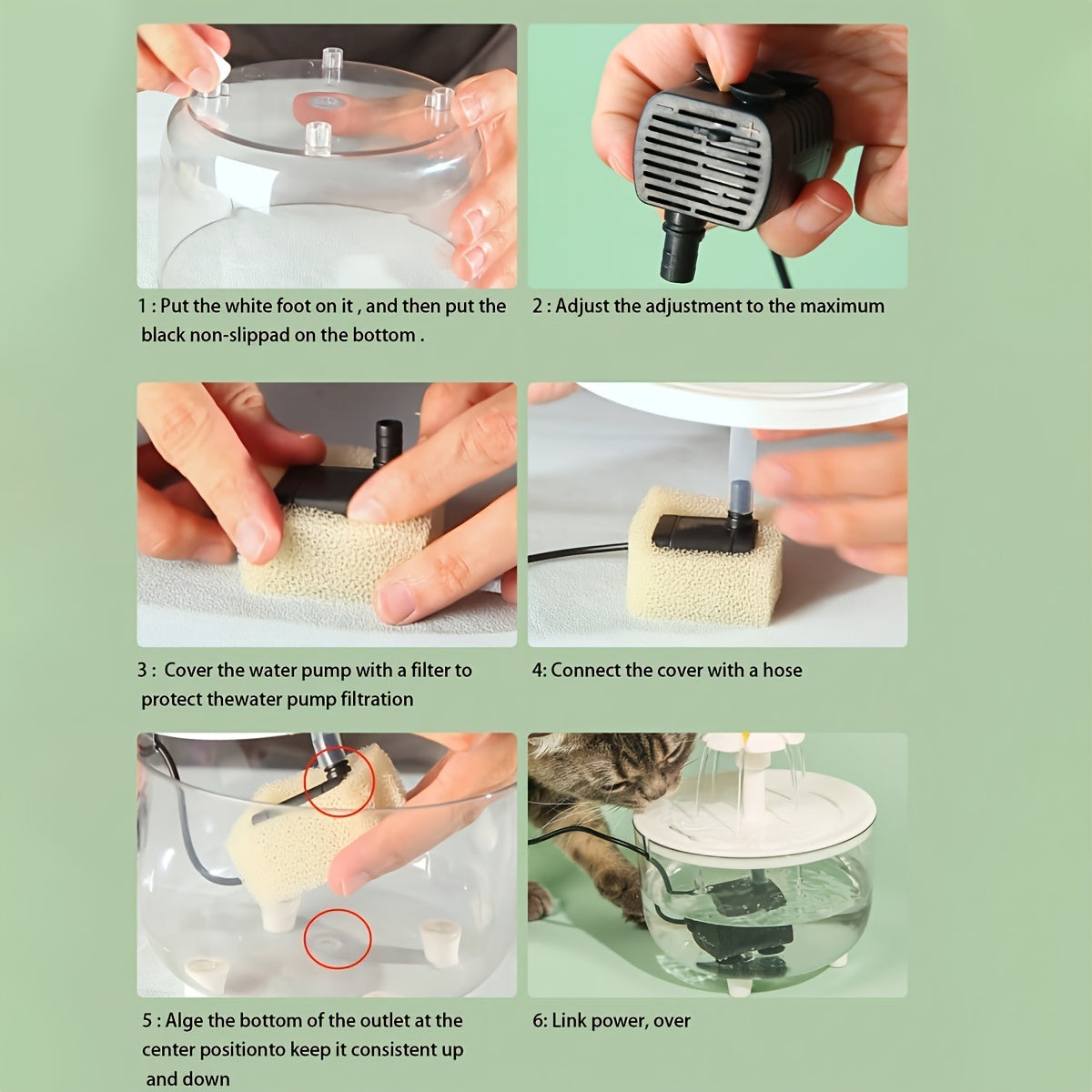 1 : Put the white foot on it , and then put the black non-slippad on the bottom .

2 : Adjust the adjustment to the maximum

3 : Cover the water pump with a filter to protect thewater pump filtration

4: Connect the cover with a hose

5 : Alge the bottom of the outlet at the center positionto keep it consistent up and down

6: Link power, over