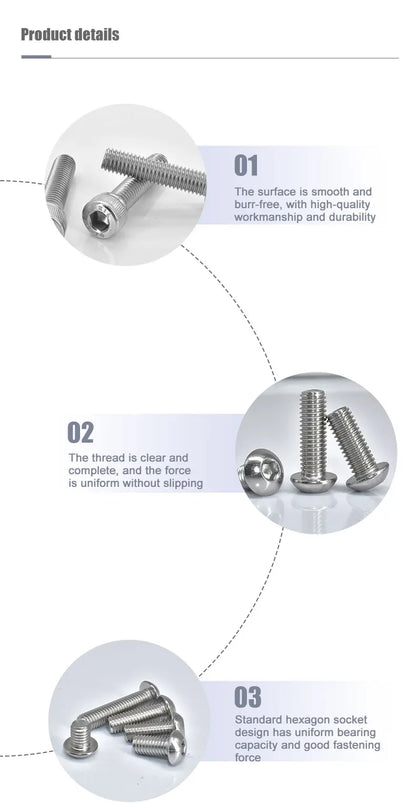 Product details

01
The surface is smooth and burr-free, with high-quality workmanship and durability

02
The thread is clear and complete, and the force is uniform without slipping

03
Standard hexagon socket design has uniform bearing capacity and good fastening force