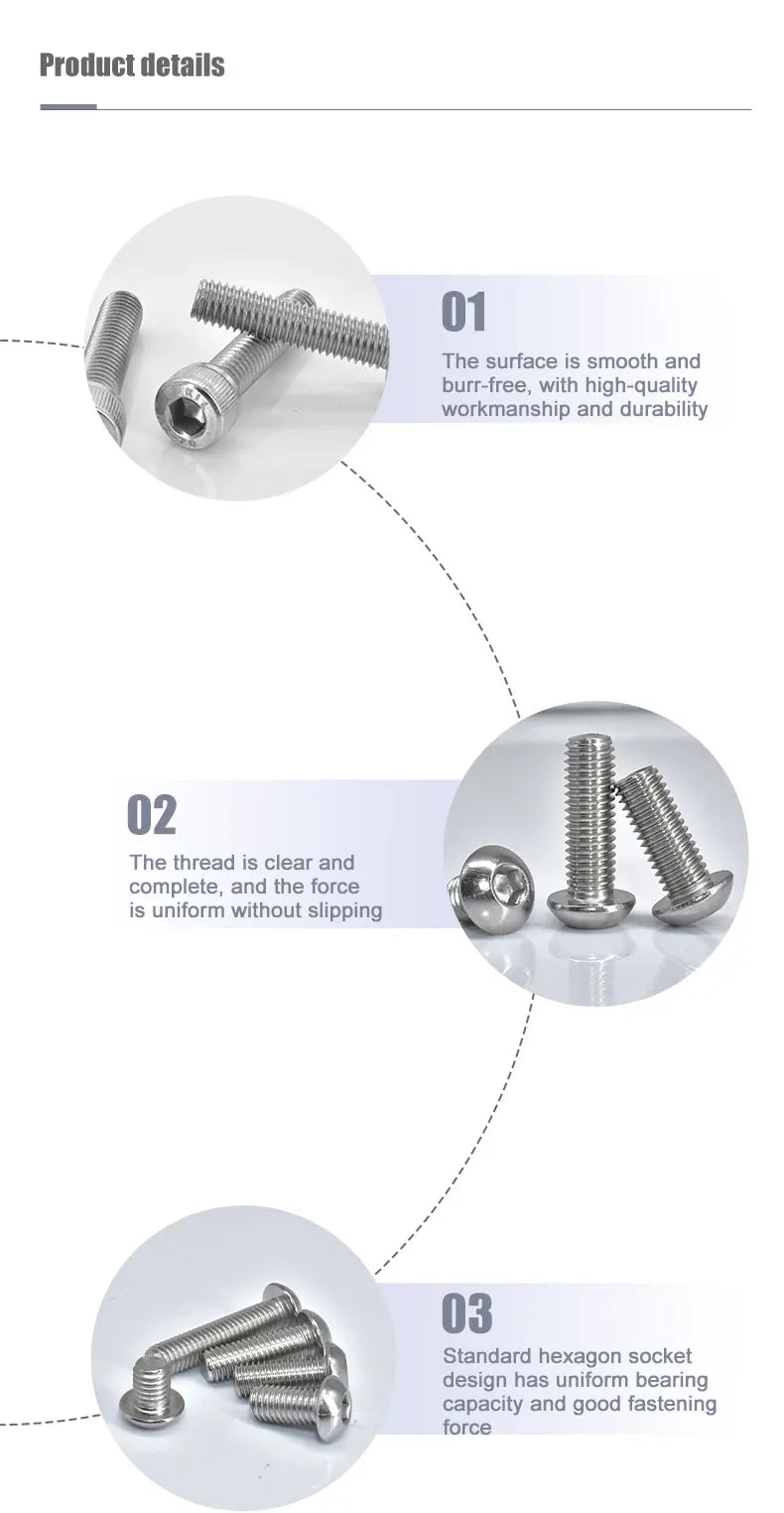 Product details

01

The surface is smooth and burr-free, with high-quality workmanship and durability

02

The thread is clear and complete, and the force is uniform without slipping

03

Standard hexagon socket design has uniform bearing capacity and good fastening force