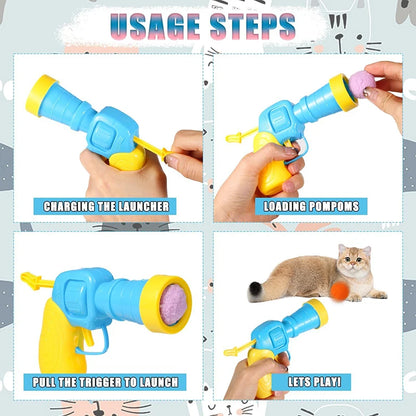 USAGE STEPS

CHARGING THE LAUNCHER

LOADING POMPOMS

PULL THE TRIGGER TO LAUNCH

LETS PLAY!