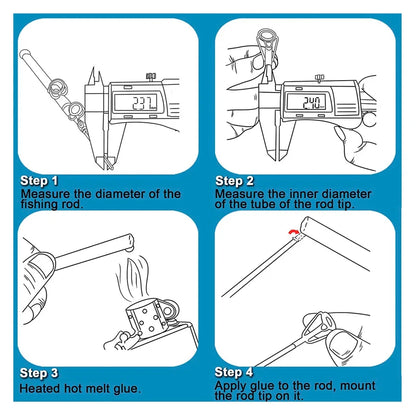 2.37

Step 1
Measure the diameter of the fishing rod.

2.40

Step 2
Measure the inner diameter of the tube of the rod tip.

Step 3
Heated hot melt glue.

Step 4
Apply glue to the rod, mount the rod tip on it.