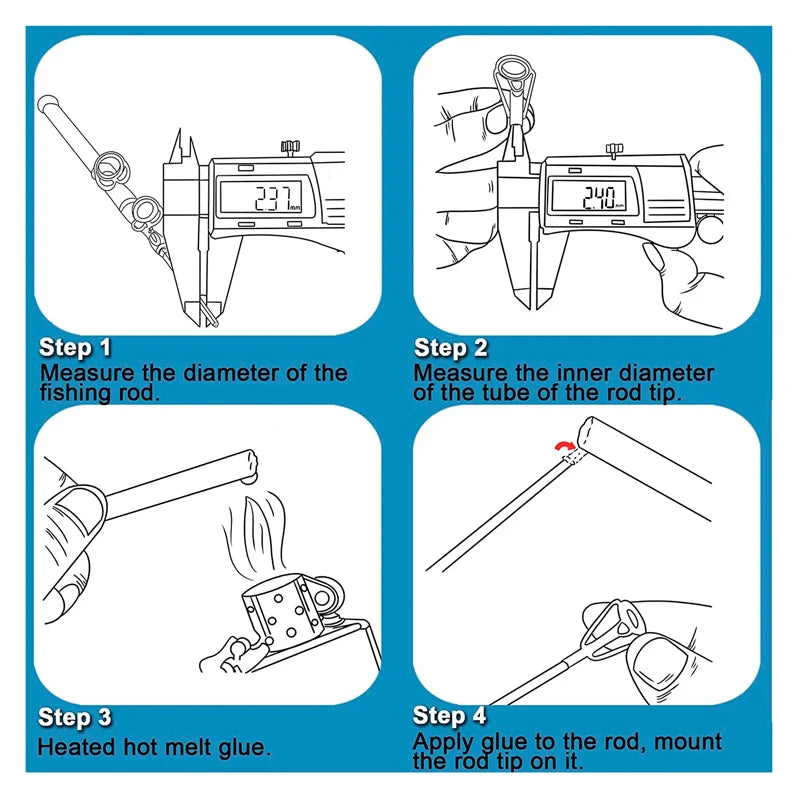 2.37 mm

Step 1
Measure the diameter of the fishing rod.

2.40 mm

Step 2
Measure the inner diameter of the tube of the rod tip.

Step 3
Heated hot melt glue.

Step 4
Apply glue to the rod, mount the rod tip on it.