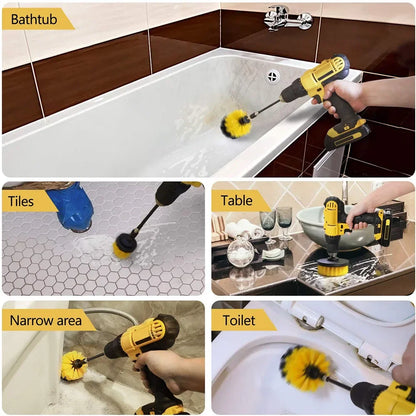 Bathtub

Tiles

Table

Narrow area

Toilet