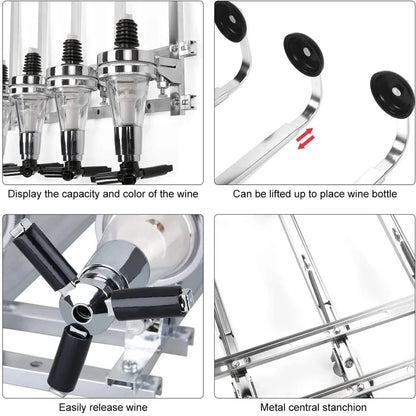 Display the capacity and color of the wine

Can be lifted up to place wine bottle

Easily release wine

Metal central stanchion