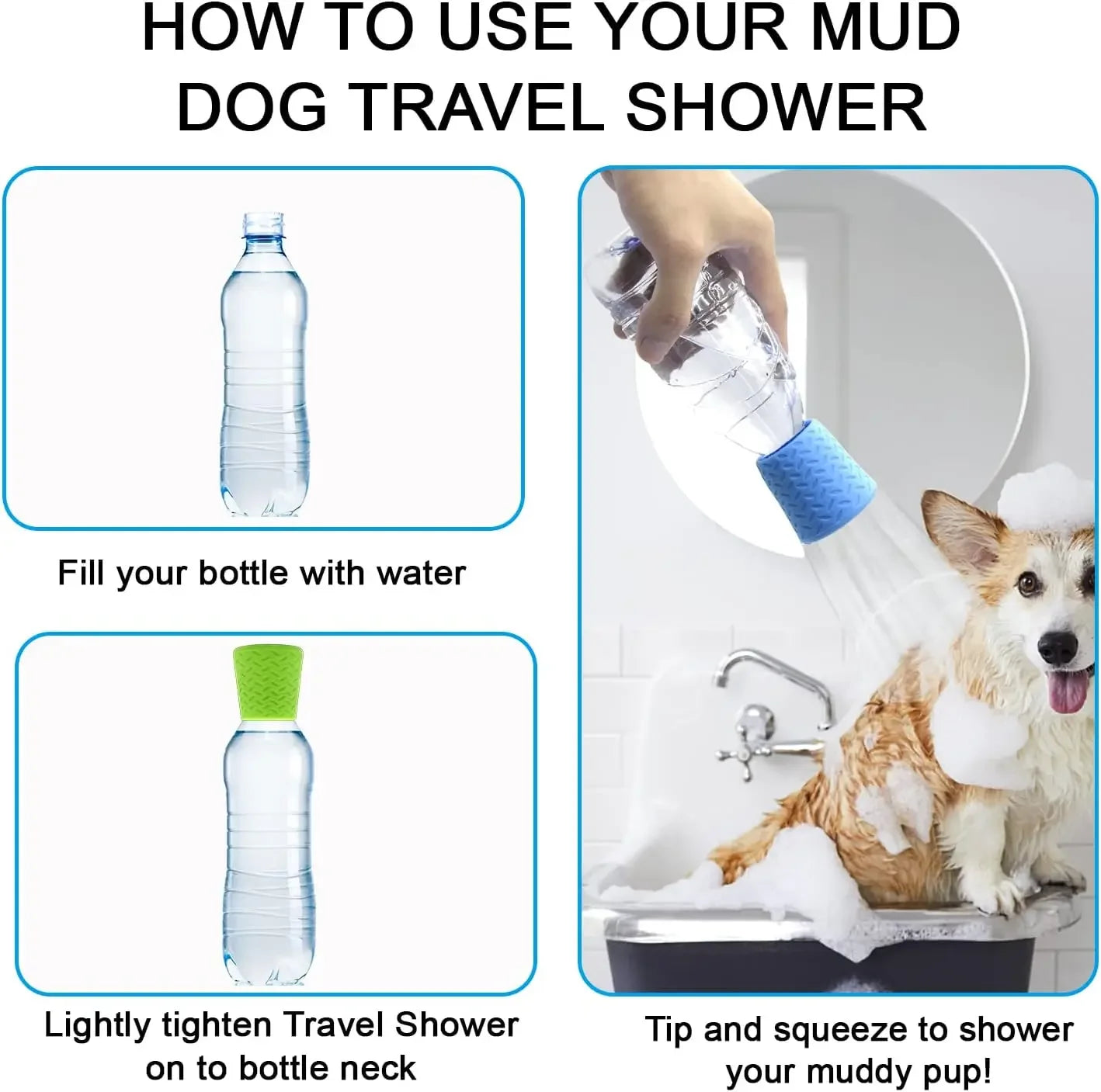 HOW TO USE YOUR MUD DOG TRAVEL SHOWER

Fill your bottle with water

Lightly tighten Travel Shower on to bottle neck

Tip and squeeze to shower your muddy pup!