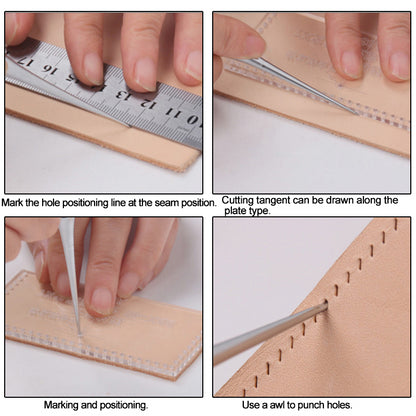 17 16 15 14 13 12 11 10

Mark the hole positioning line at the seam position.

Cutting tangent can be drawn along the plate type.

Marking and positioning.

Use a awl to punch holes.