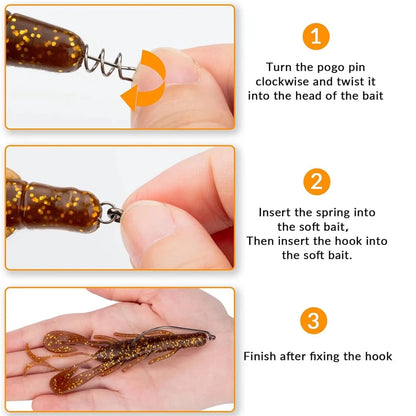 1

Turn the pogo pin clockwise and twist it into the head of the bait

2

Insert the spring into the soft bait,
Then insert the hook into the soft bait.

3

Finish after fixing the hook