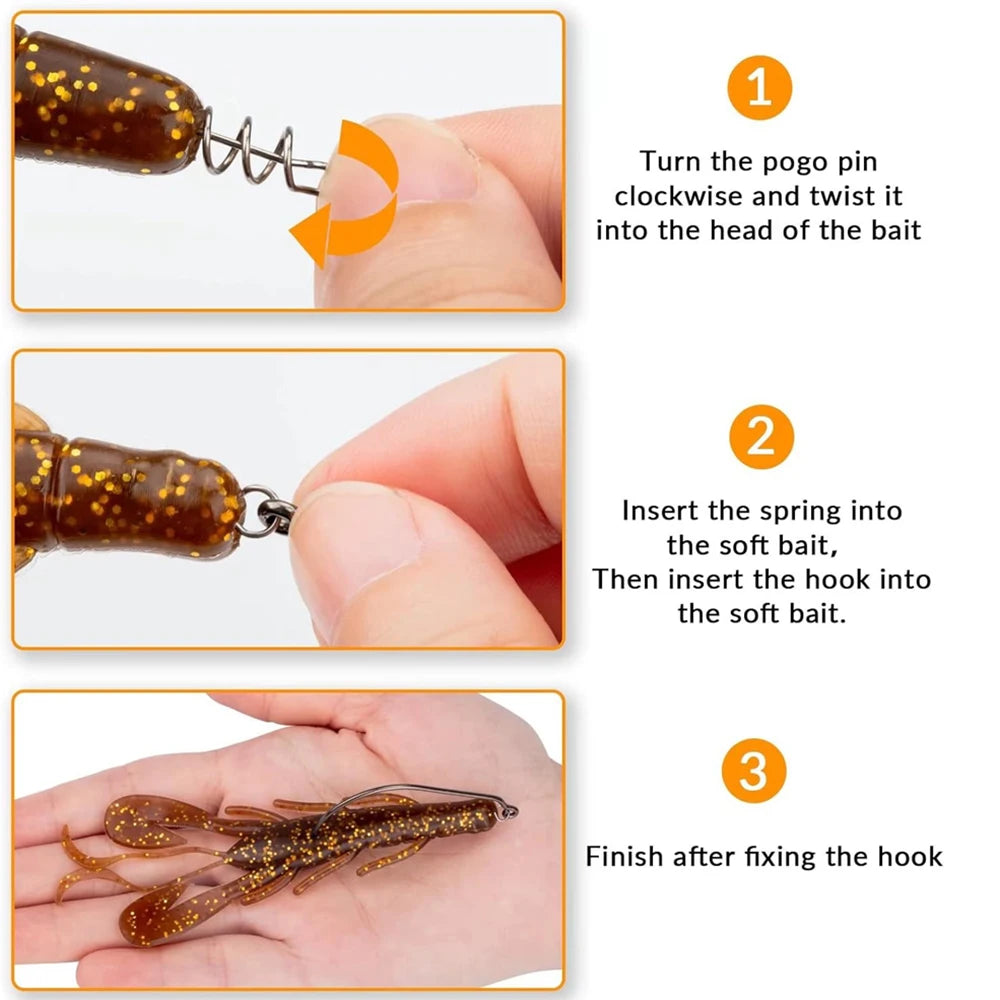 1

Turn the pogo pin clockwise and twist it into the head of the bait

2

Insert the spring into the soft bait,
Then insert the hook into the soft bait.

3

Finish after fixing the hook