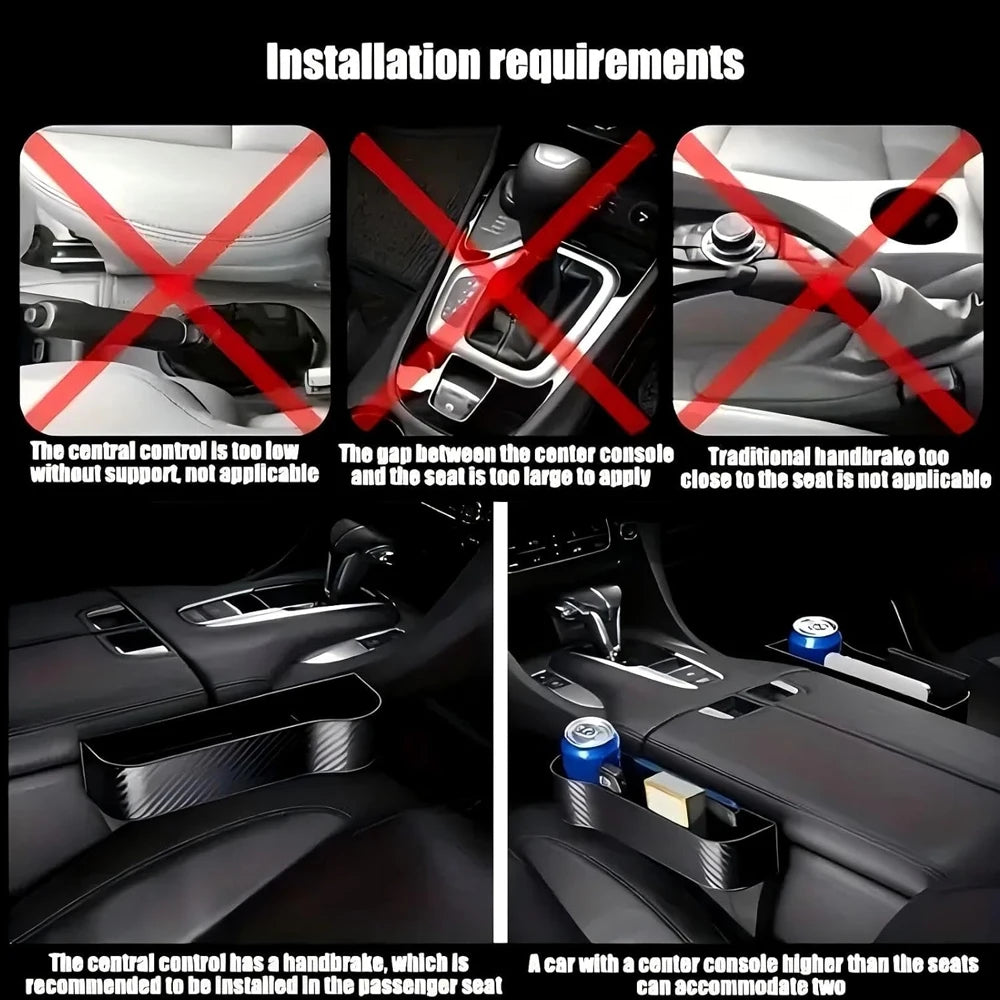 Installation requirements

The central control is too low without support, not applicable

The gap between the center console and the seat is too large to apply

Traditional handbrake too close to the seat is not applicable

The central control has a handbrake, which is recommended to be installed in the passenger seat

A car with a center console higher than the seats can accommodate two