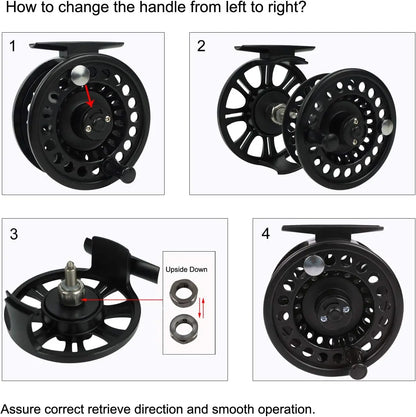 How to change the handle from left to right?

1

2

3

Upside Down

4

Assure correct retrieve direction and smooth operation.