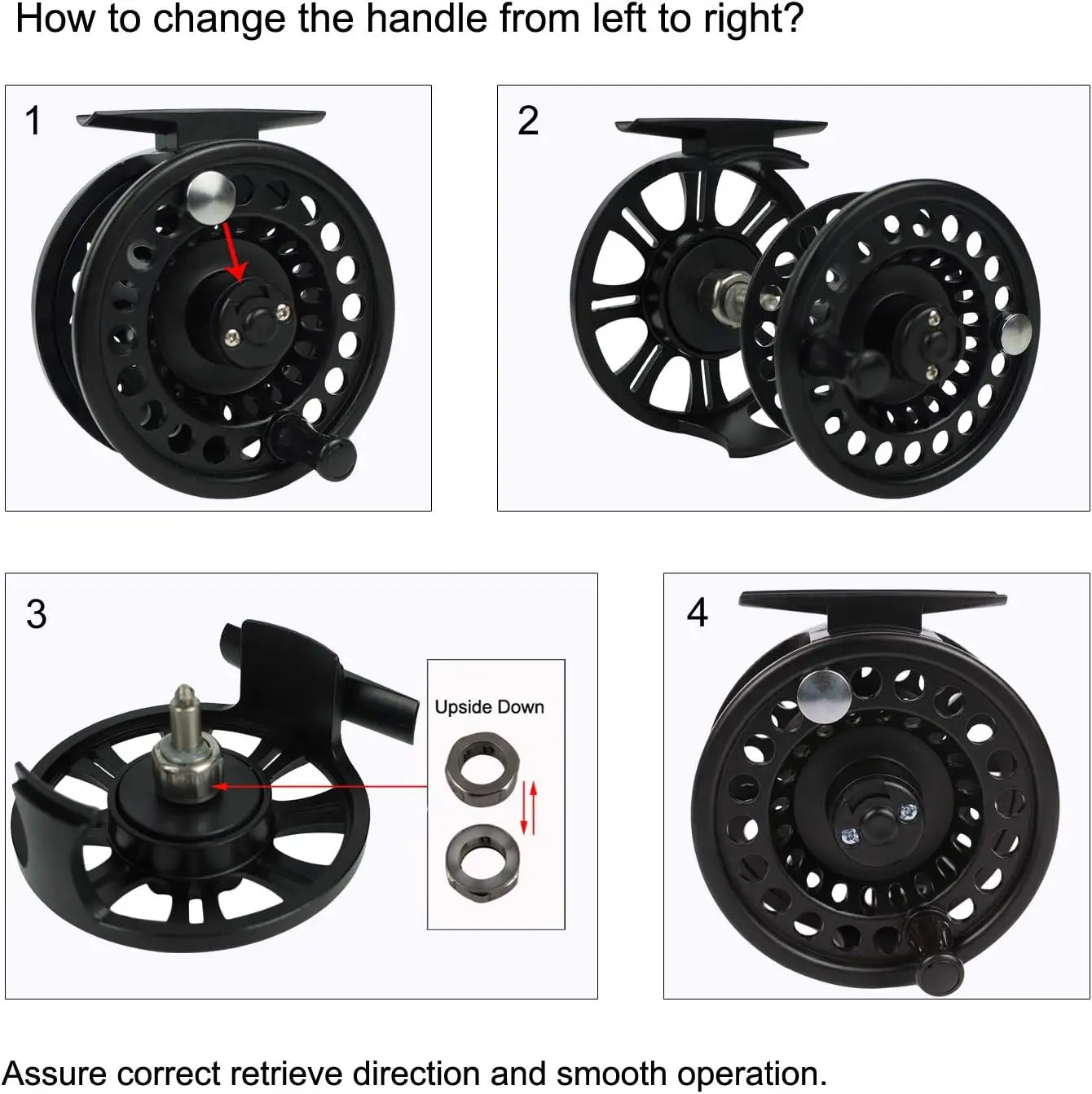 How to change the handle from left to right?

1

2

3

Upside Down

4

Assure correct retrieve direction and smooth operation.