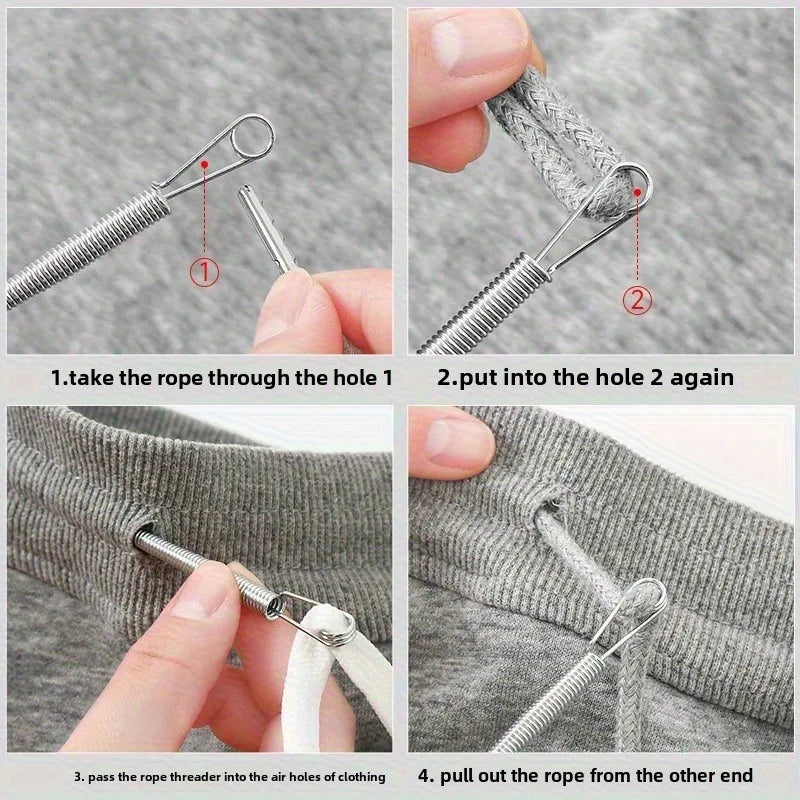 ①

1.take the rope through the hole 1

②

2.put into the hole 2 again

3. pass the rope threader into the air holes of clothing

4. pull out the rope from the other end