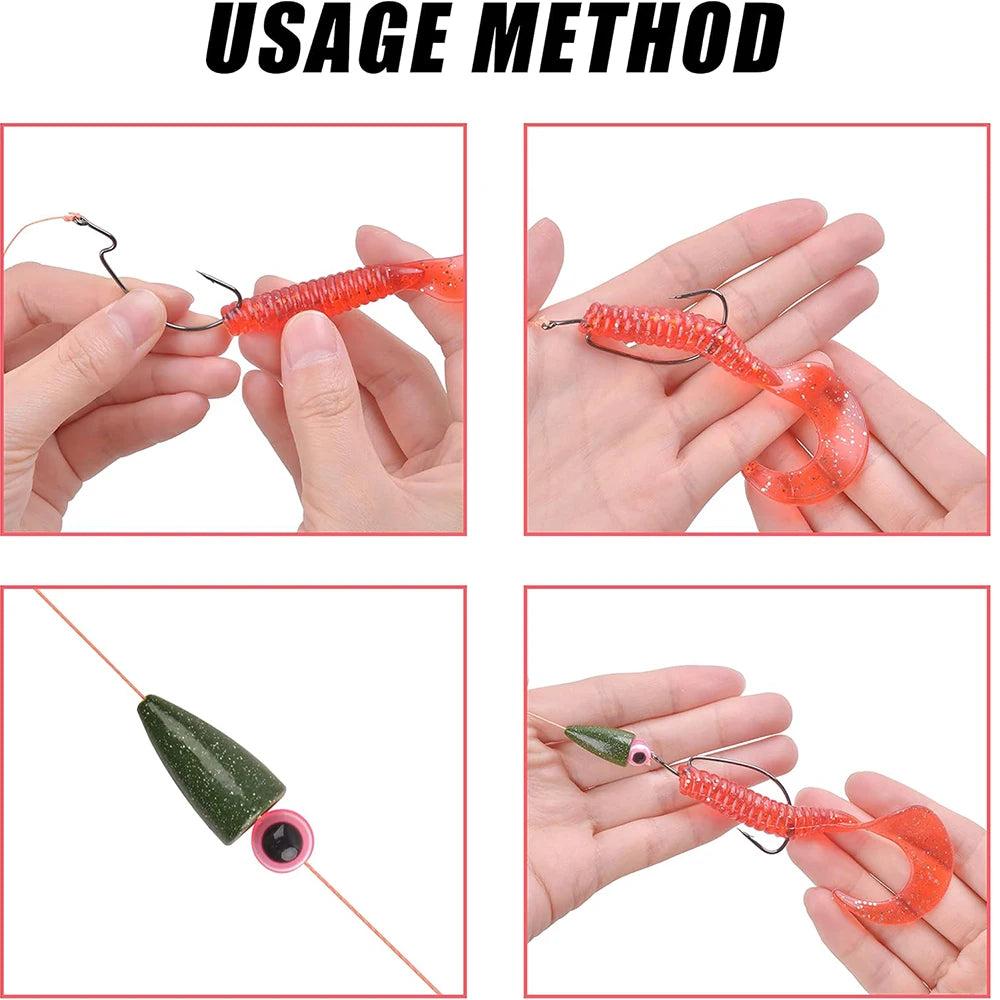 USAGE METHOD