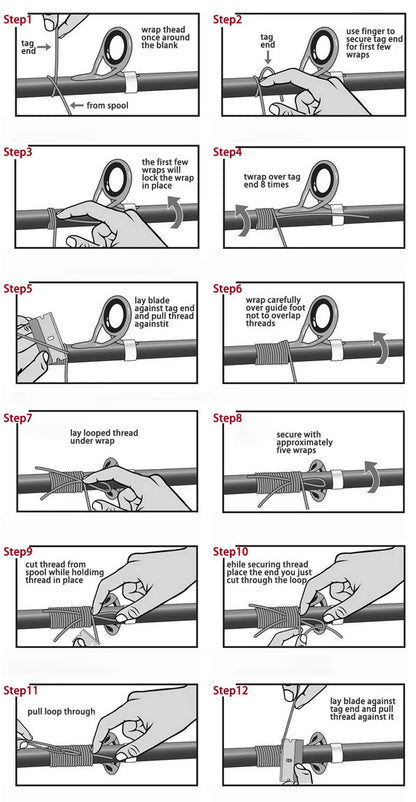 Step1
tag end
wrap thead once around the blank
from spool

Step2
tag end
use finger to secure tag end for first few wraps

Step3
the first few wraps will lock the wrap in place

Step4
twrap over tag end 8 times

Step5
lay blade against tag end and pull thread againstit

Step6
wrap carefully over guide foot not to overlap threads

Step7
lay looped thread under wrap

Step8
secure with approximately five wraps

Step9
cut thread from spool while holdimg thread in place

Step10
ehile securing thread place the end you just cut through the loop

Step11
pull loop through

Step12
lay blade against tag end and pull thread against it