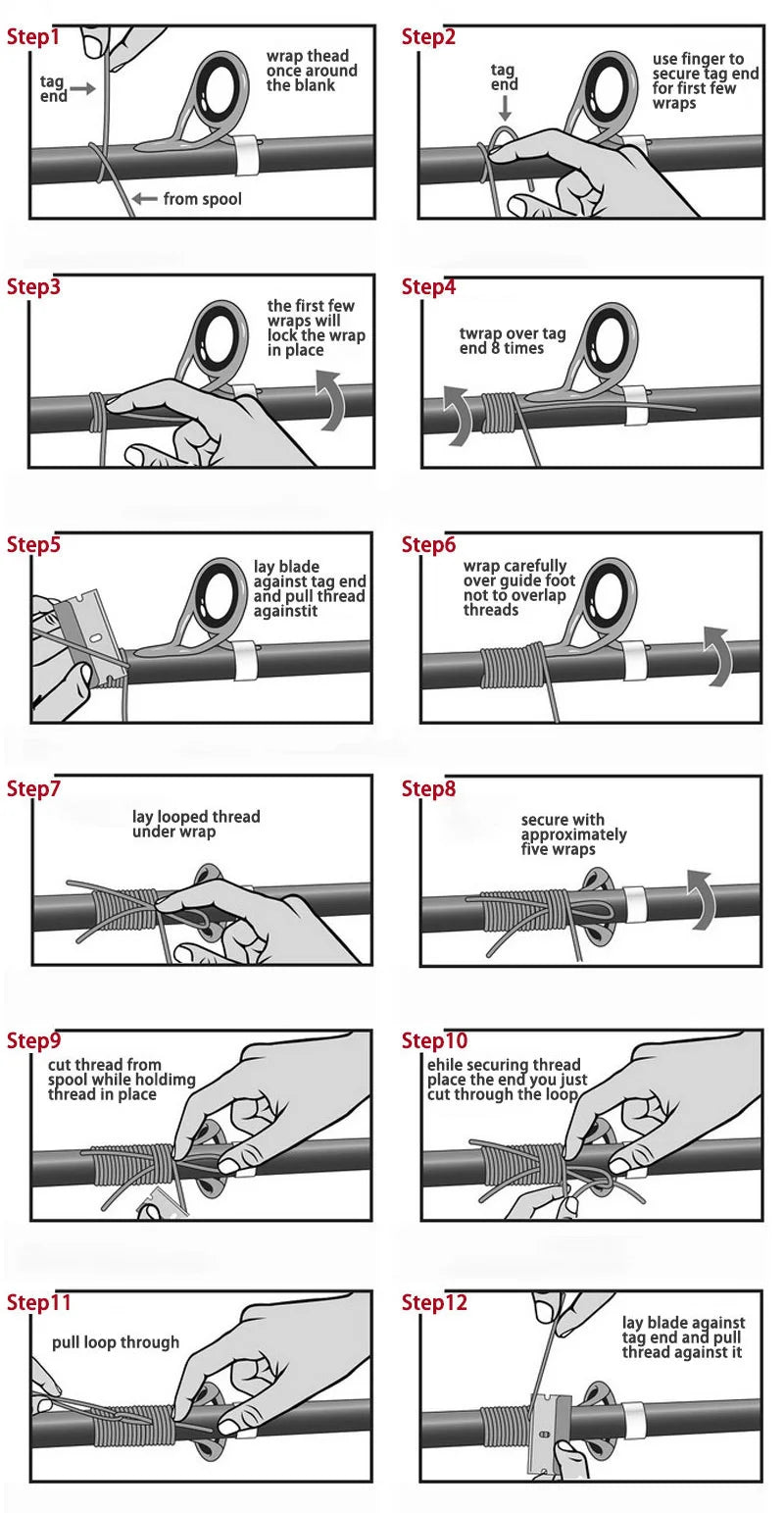 Step1
tag end
wrap thead once around the blank
from spool

Step2
tag end
use finger to secure tag end for first few wraps

Step3
the first few wraps will lock the wrap in place

Step4
twrap over tag end 8 times

Step5
lay blade against tag end and pull thread againstit

Step6
wrap carefully over guide foot not to overlap threads

Step7
lay looped thread under wrap

Step8
secure with approximately five wraps

Step9
cut thread from spool while holdimg thread in place

Step10
ehile securing thread place the end you just cut through the loop

Step11
pull loop through

Step12
lay blade against tag end and pull thread against it