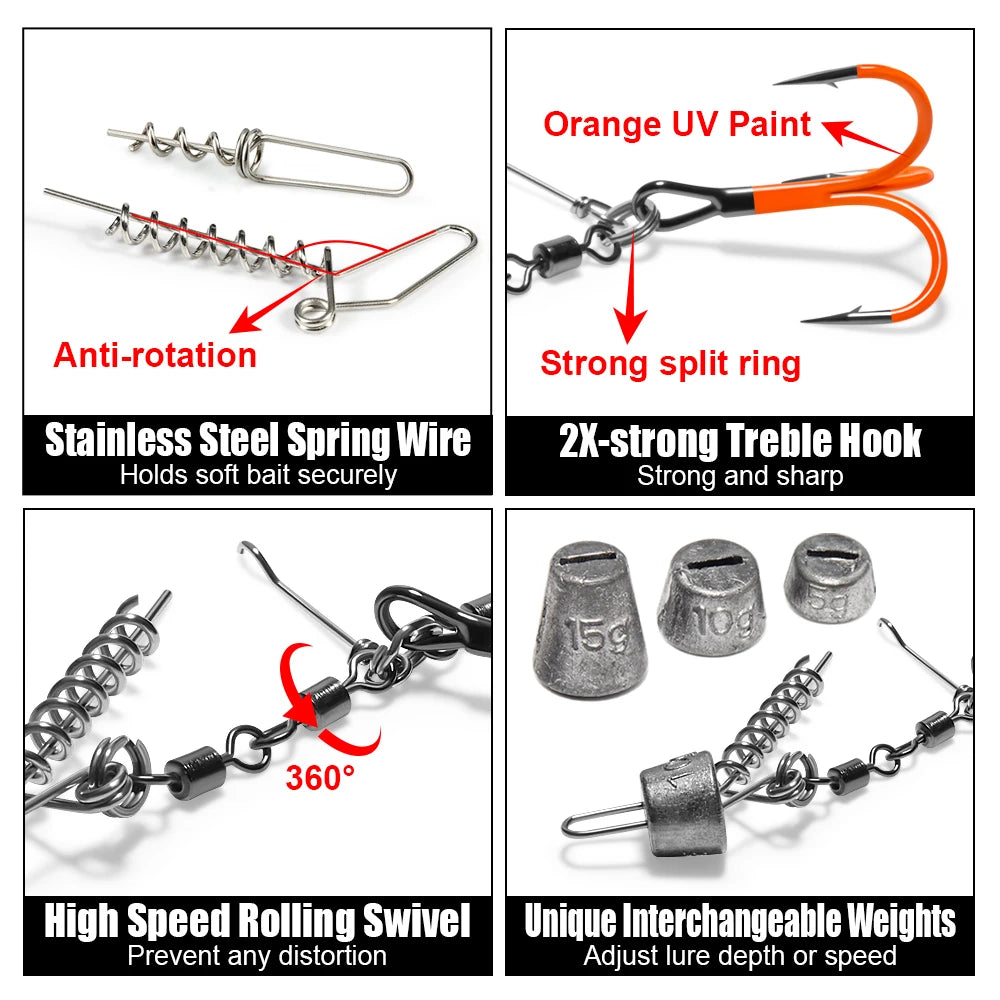 Anti-rotation

Stainless Steel Spring Wire
Holds soft bait securely

Orange UV Paint

Strong split ring

2X-strong Treble Hook
Strong and sharp

360°

High Speed Rolling Swivel
Prevent any distortion

15g

10g

5g

Unique Interchangeable Weights
Adjust lure depth or speed