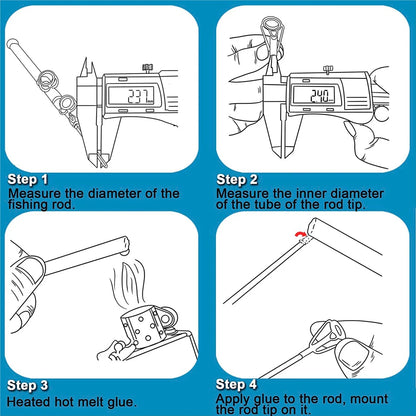 2.37

Step 1
Measure the diameter of the fishing rod.

2.40

Step 2
Measure the inner diameter of the tube of the rod tip.

Step 3
Heated hot melt glue.

Step 4
Apply glue to the rod, mount the rod tip on it.