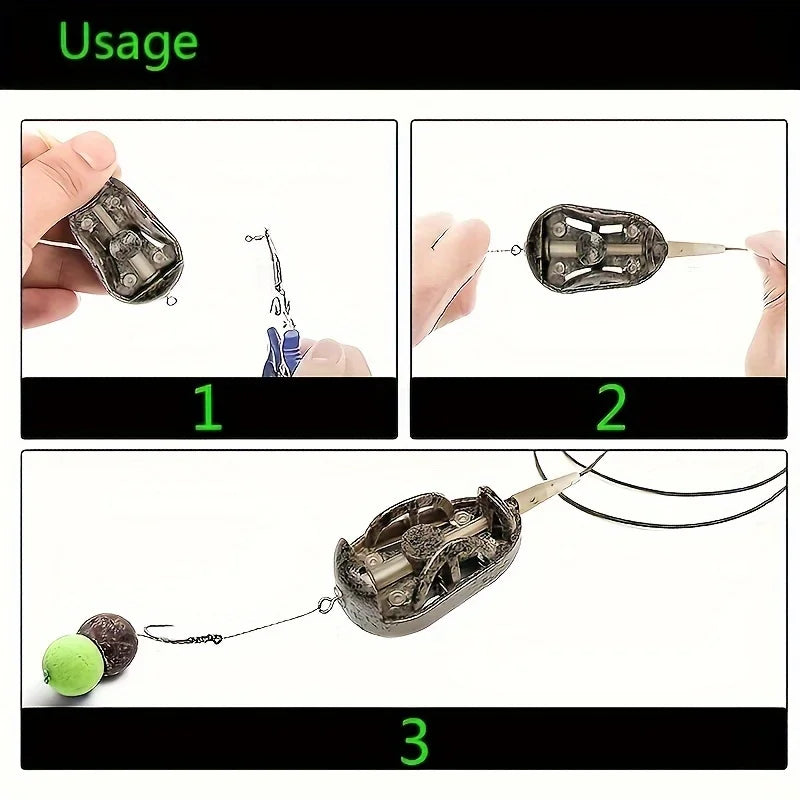 Usage

1

2

3