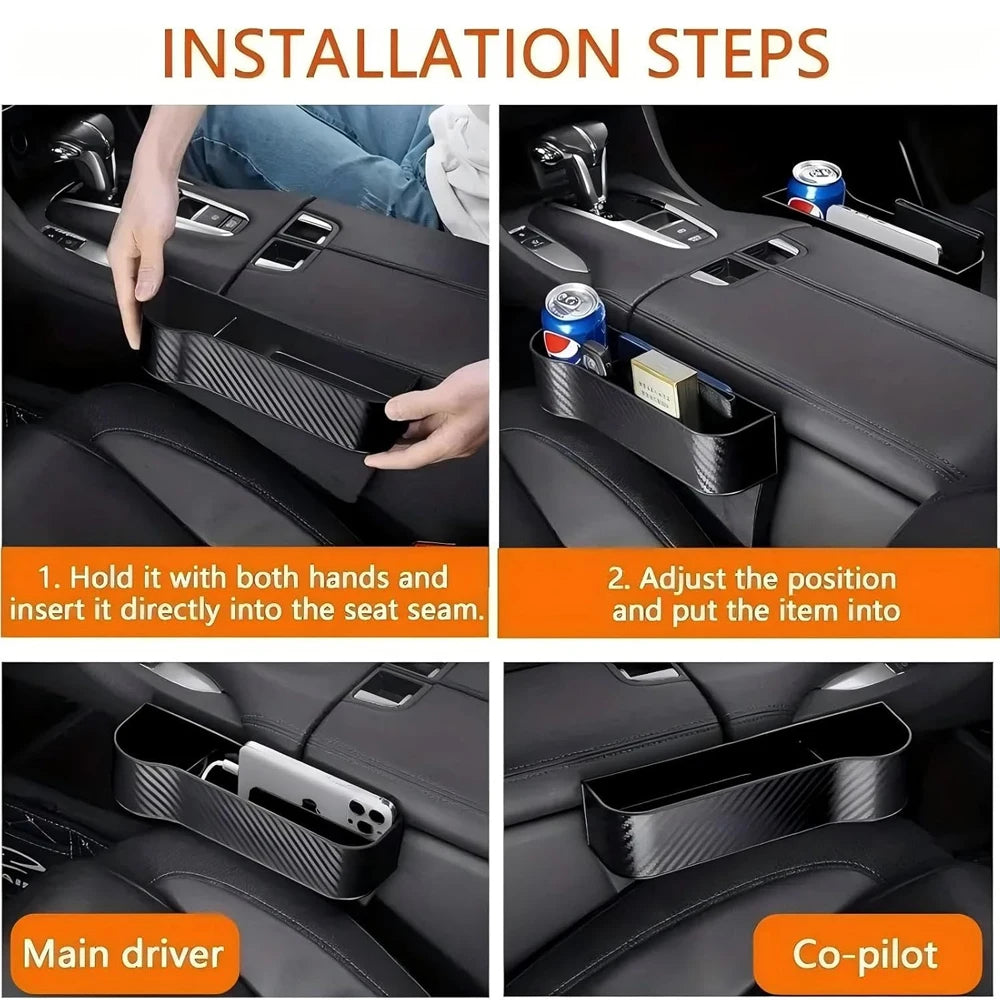 INSTALLATION STEPS

1. Hold it with both hands and insert it directly into the seat seam.

2. Adjust the position and put the item into

Main driver

Co-pilot