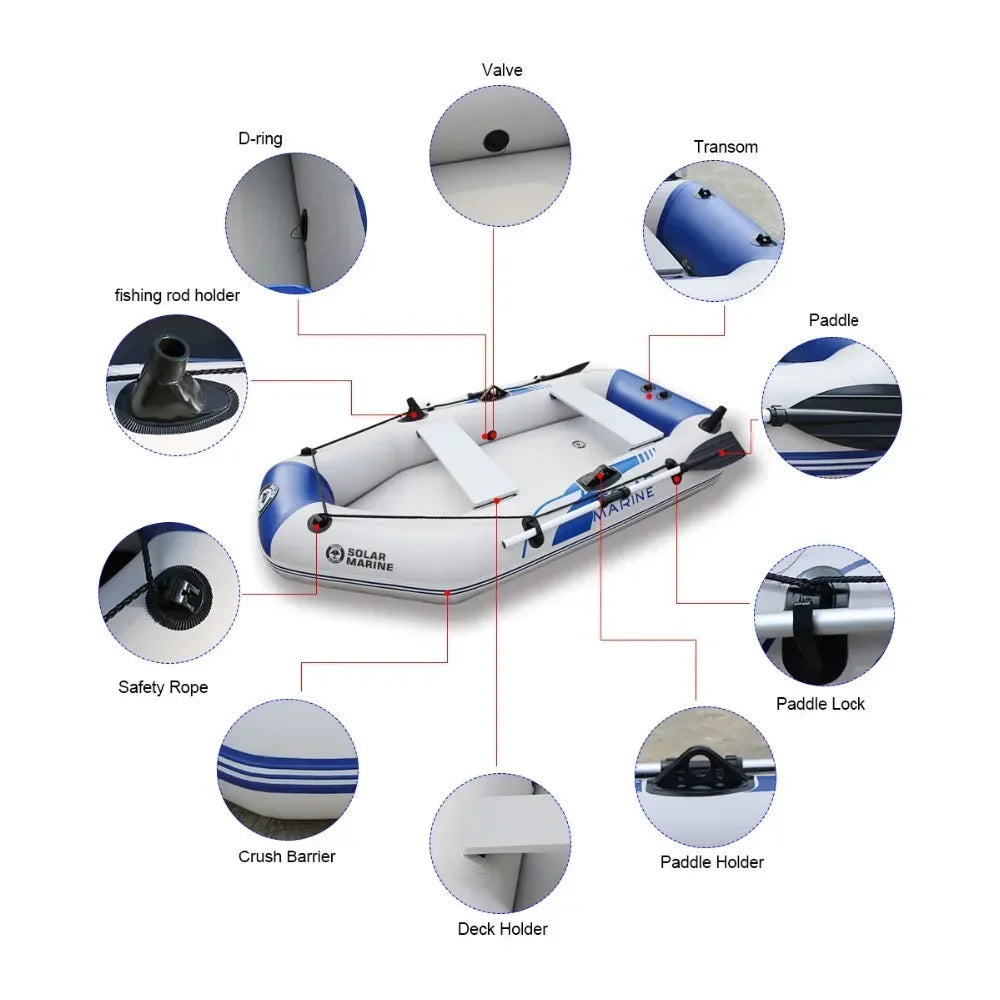 Valve

D-ring

Transom

fishing rod holder

Paddle

SOLAR MARINE

MARINE

Safety Rope

Paddle Lock

Crush Barrier

Paddle Holder

Deck Holder