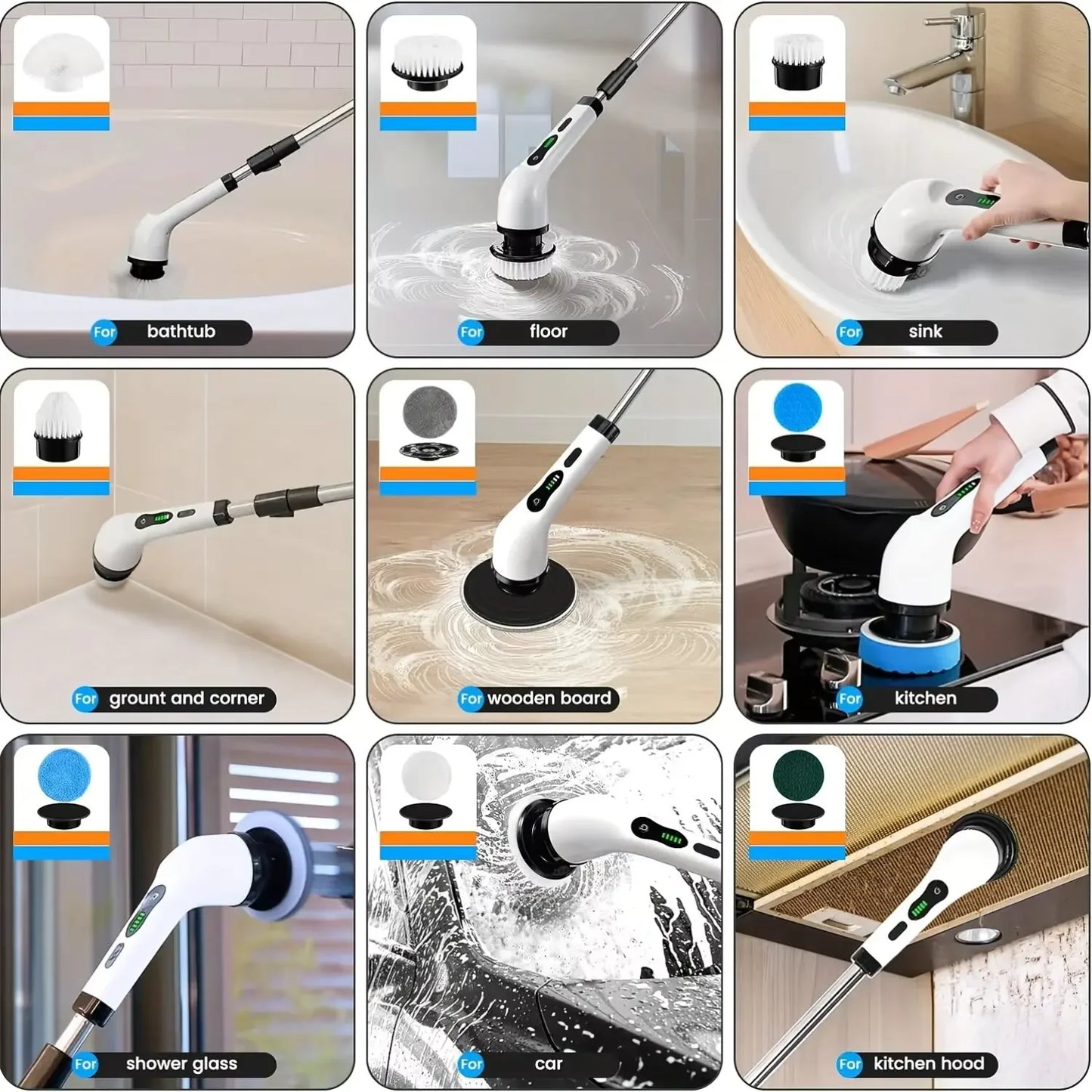 For bathtub

For floor

For sink

For grount and corner

For wooden board

For kitchen

For shower glass

For car

For kitchen hood