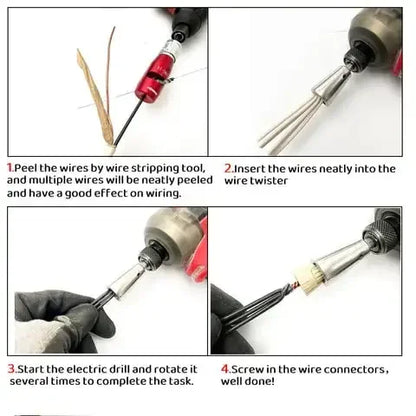 1.Peel the wires by wire stripping tool, and multiple wires will be neatly peeled and have a good effect on wiring.

2.Insert the wires neatly into the wire twister

3.Start the electric drill and rotate it several times to complete the task.

4.Screw in the wire connectors, well done!