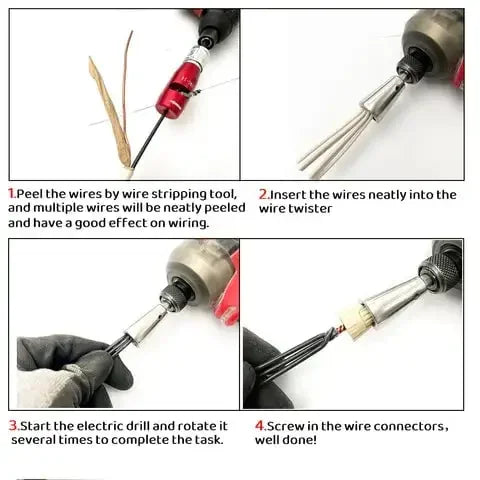 1.Peel the wires by wire stripping tool, and multiple wires will be neatly peeled and have a good effect on wiring.

2.Insert the wires neatly into the wire twister

3.Start the electric drill and rotate it several times to complete the task.

4.Screw in the wire connectors, well done!