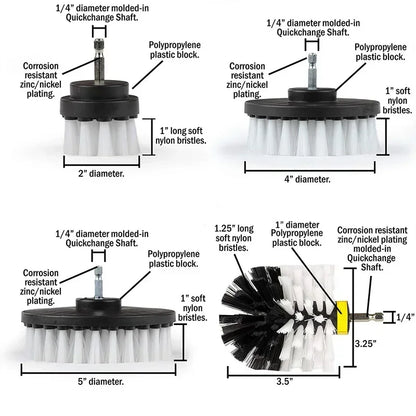 1/4" diameter molded-in Quickchange Shaft.

Polypropylene plastic block.

Corrosion resistant zinc/nickel plating.

1" long soft nylon bristles.

2" diameter.

1/4" diameter molded-in Quickchange Shaft.

Polypropylene plastic block.

Corrosion resistant zinc/nickel plating.

1" soft nylon bristles.

4" diameter.

1/4" diameter molded-in Quickchange Shaft.

Polypropylene plastic block.

Corrosion resistant zinc/nickel plating.

1" soft nylon bristles.

5" diameter.

1.25" long soft nylon bristles.

1" diameter Polypropylene plastic block.

Corrosion resistant zinc/nickel plating molded-in Quickchange Shaft.

1/4"

3.25"

3.5"