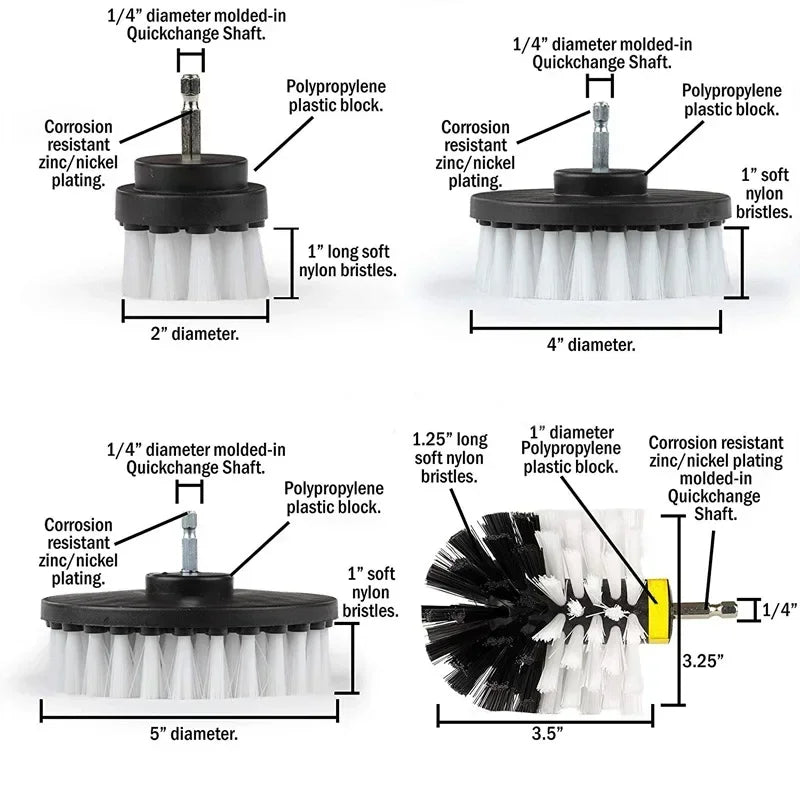 1/4” diameter molded-in Quickchange Shaft.

Polypropylene plastic block.

Corrosion resistant zinc/nickel plating.

1” long soft nylon bristles.

2” diameter.

1/4” diameter molded-in Quickchange Shaft.

Polypropylene plastic block.

Corrosion resistant zinc/nickel plating.

1” soft nylon bristles.

4” diameter.

1/4” diameter molded-in Quickchange Shaft.

Polypropylene plastic block.

Corrosion resistant zinc/nickel plating.

1” soft nylon bristles.

5” diameter.

1.25” long soft nylon bristles.

1” diameter Polypropylene plastic block.

Corrosion resistant zinc/nickel plating molded-in Quickchange Shaft.

1/4”

3.25”

3.5”