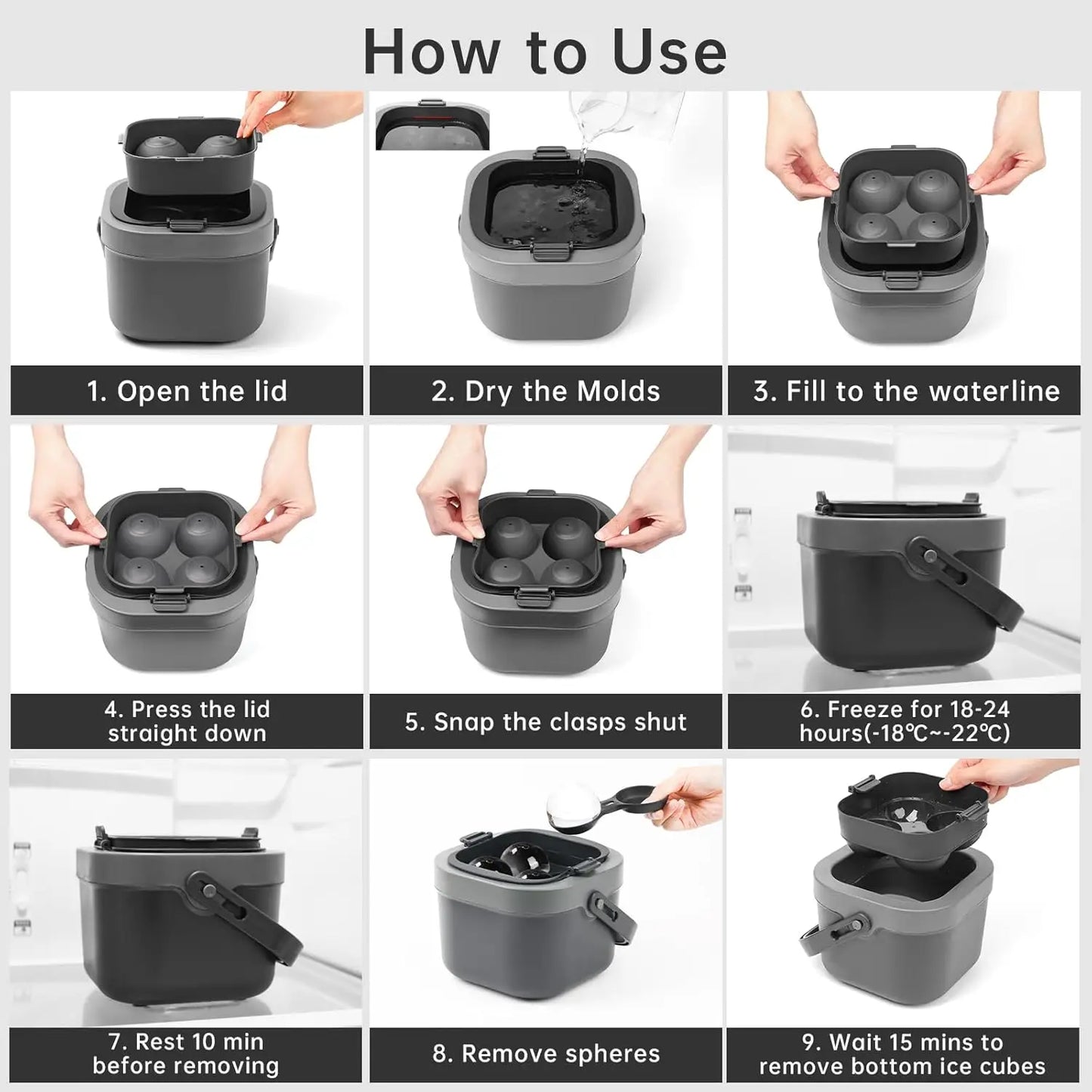 How to Use

1. Open the lid

2. Dry the Molds

3. Fill to the waterline

4. Press the lid straight down

5. Snap the clasps shut

6. Freeze for 18-24 hours(-18℃~-22℃)

7. Rest 10 min before removing

8. Remove spheres

9. Wait 15 mins to remove bottom ice cubes