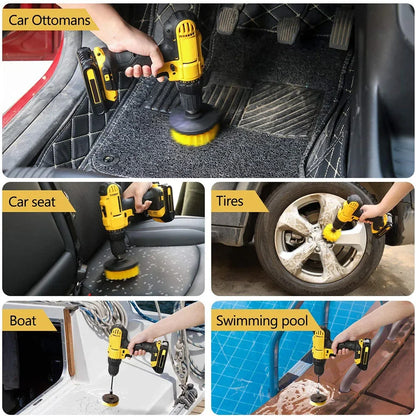 Car Ottomans

Car seat

Tires

Boat

Swimming pool