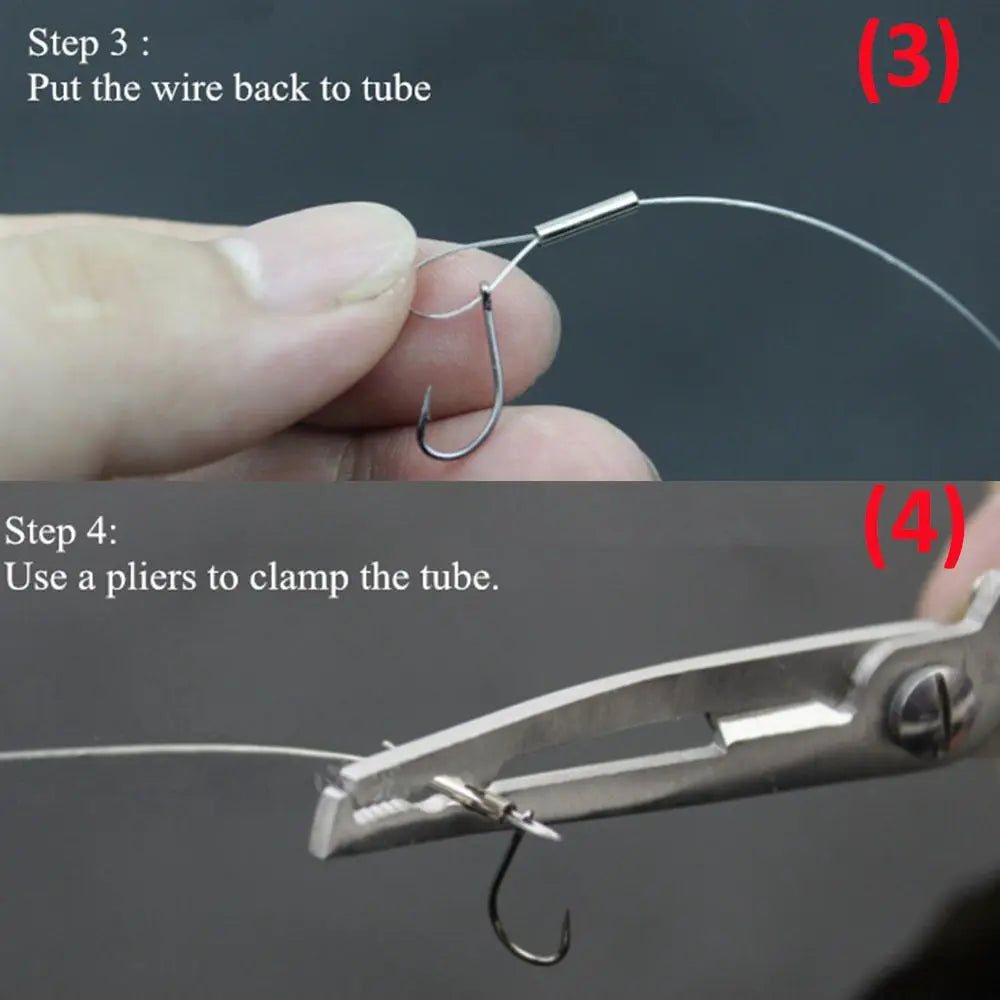 Step 3 :
Put the wire back to tube

(3)

Step 4:
Use a pliers to clamp the tube.

(4)