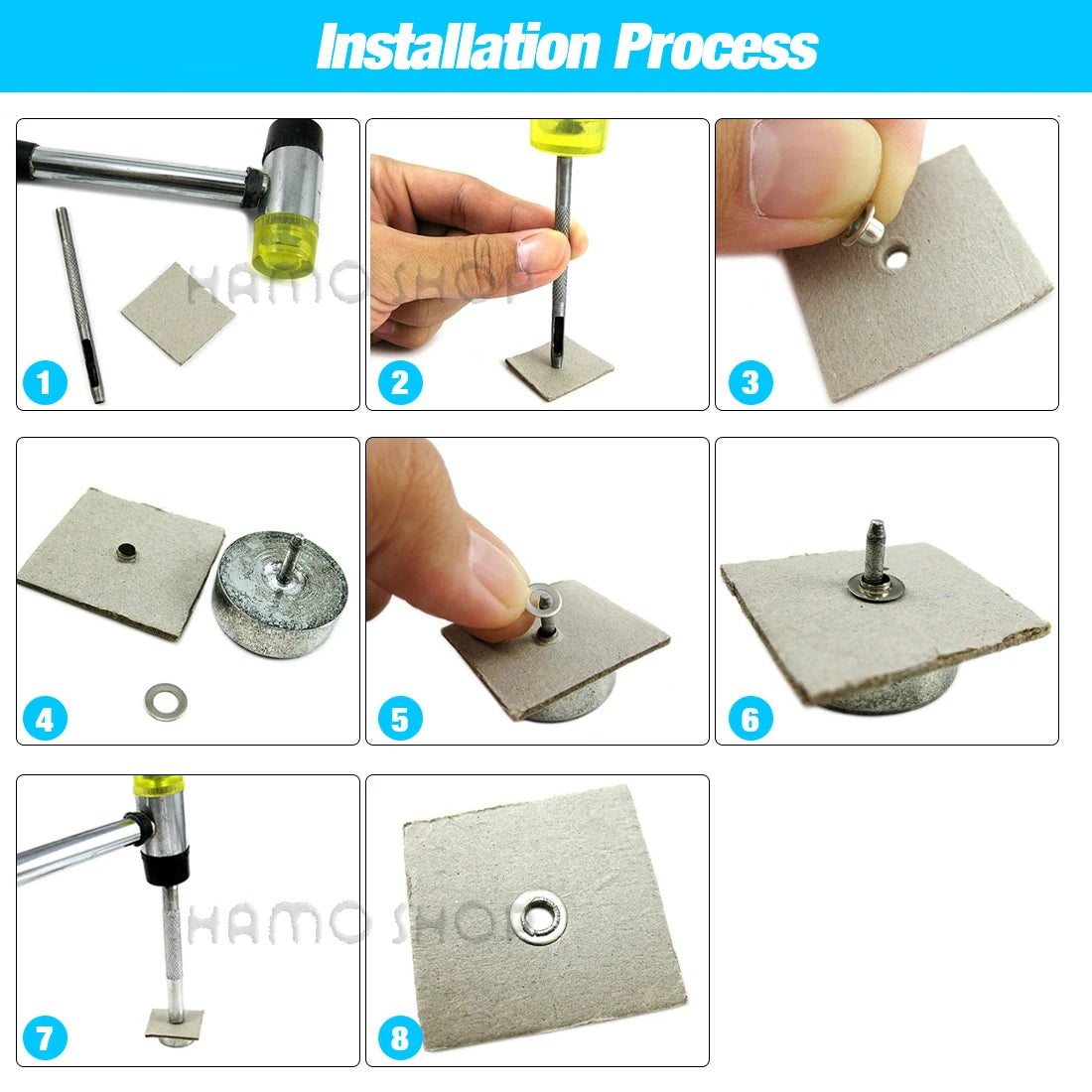 Installation Process

HAMO SHOP

1

2

3

4

5

6

HAMO SHOP

7

8