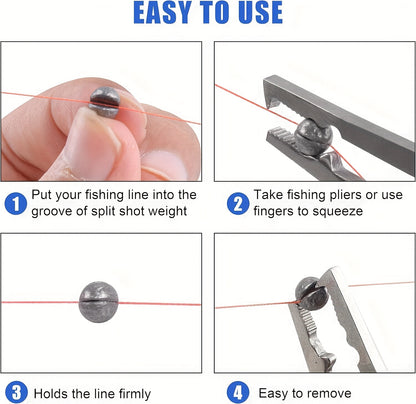 EASY TO USE

1 Put your fishing line into the groove of split shot weight

2 Take fishing pliers or use fingers to squeeze

3 Holds the line firmly

4 Easy to remove