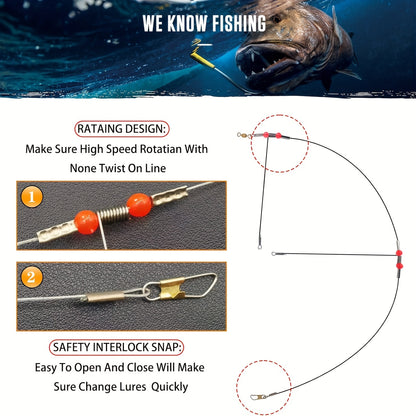 WE KNOW FISHING

RATAING DESIGN:
Make Sure High Speed Rotatian With None Twist On Line

1

2

SAFETY INTERLOCK SNAP:
Easy To Open And Close Will Make Sure Change Lures Quickly