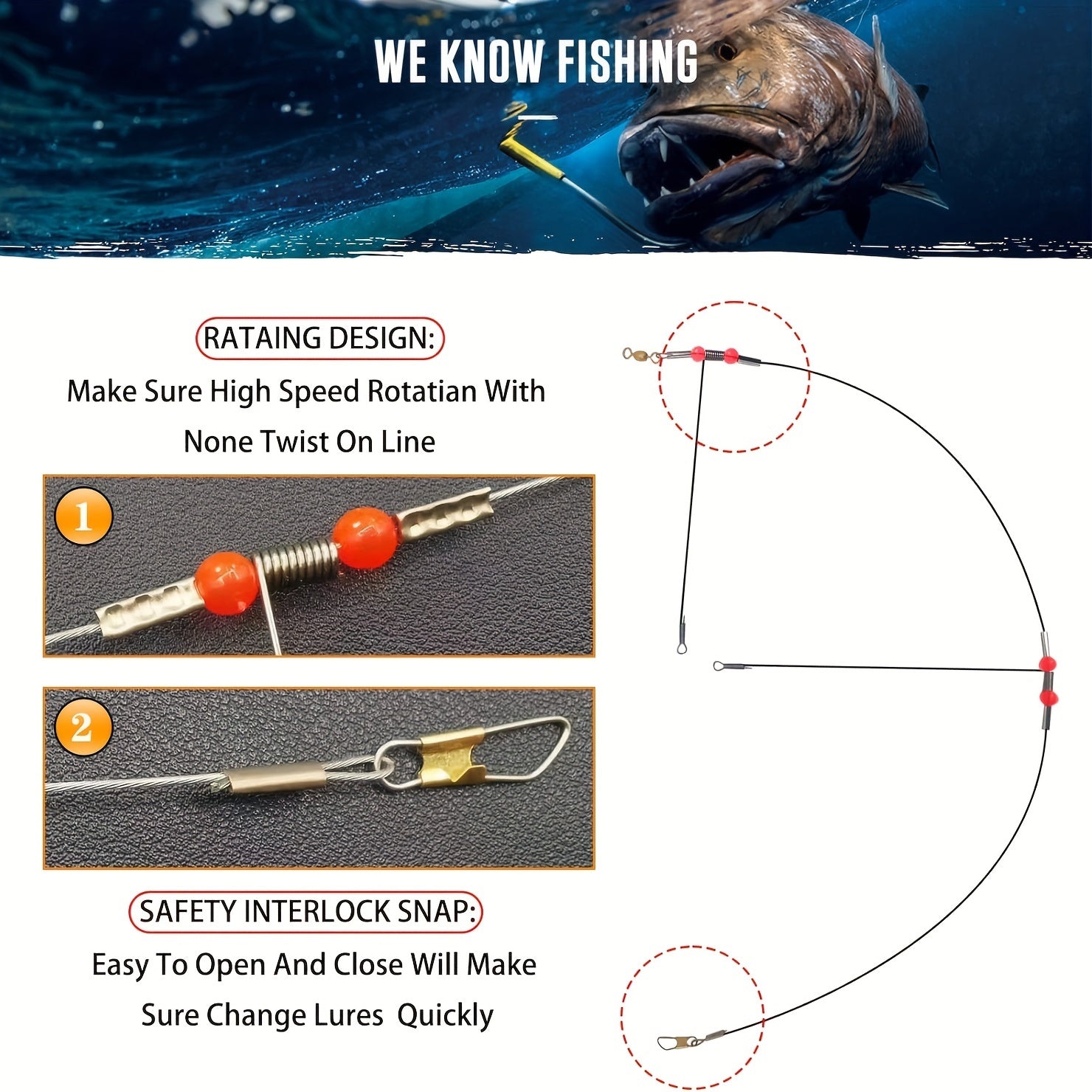 WE KNOW FISHING

RATAING DESIGN:

Make Sure High Speed Rotatian With None Twist On Line

1

2

SAFETY INTERLOCK SNAP:

Easy To Open And Close Will Make Sure Change Lures Quickly