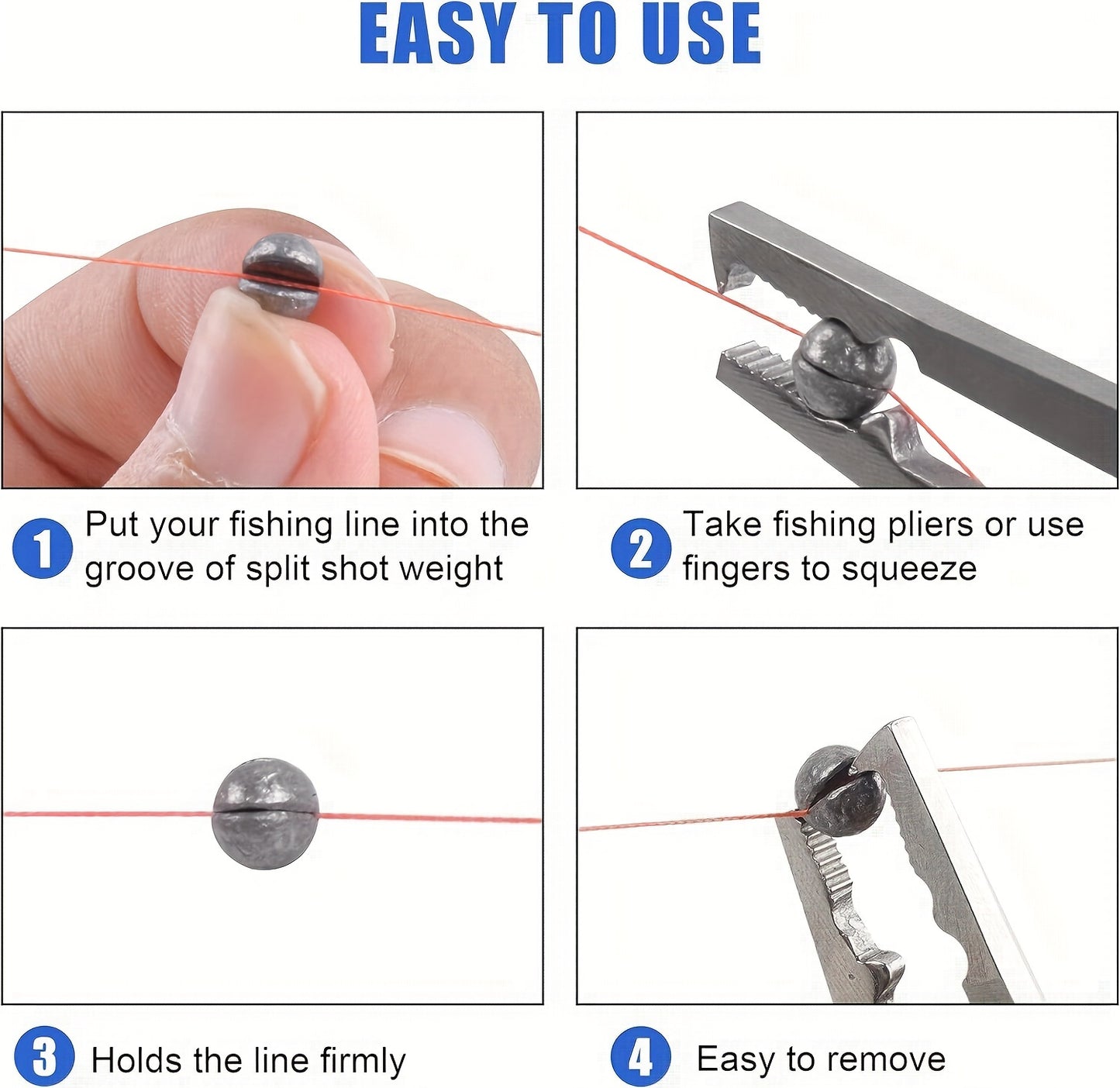 EASY TO USE

1 Put your fishing line into the groove of split shot weight

2 Take fishing pliers or use fingers to squeeze

3 Holds the line firmly

4 Easy to remove